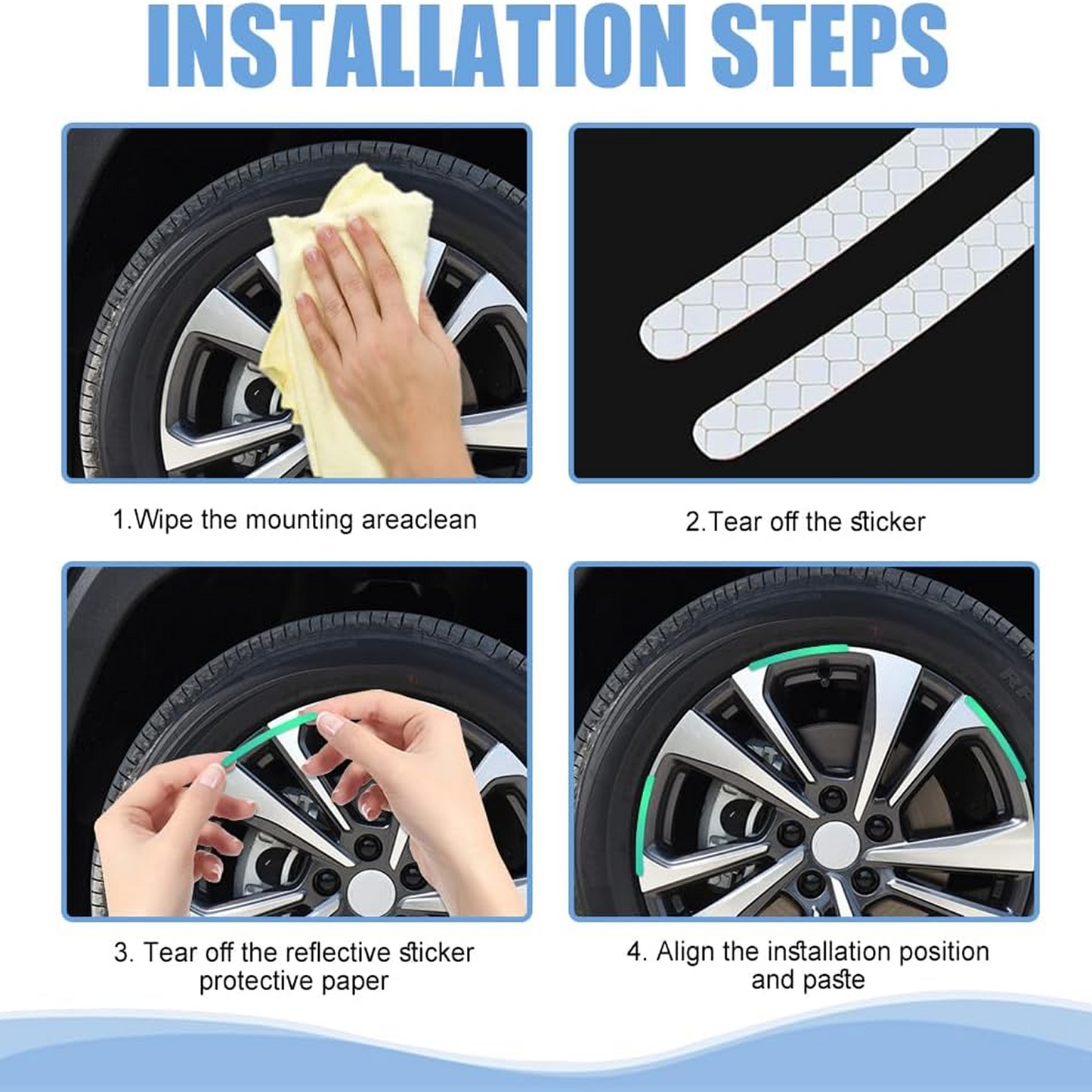 INSTALLATION STEPS

1.Wipe the mounting areaclean

2.Tear off the sticker

3. Tear off the reflective sticker protective paper

4. Align the installation position and paste