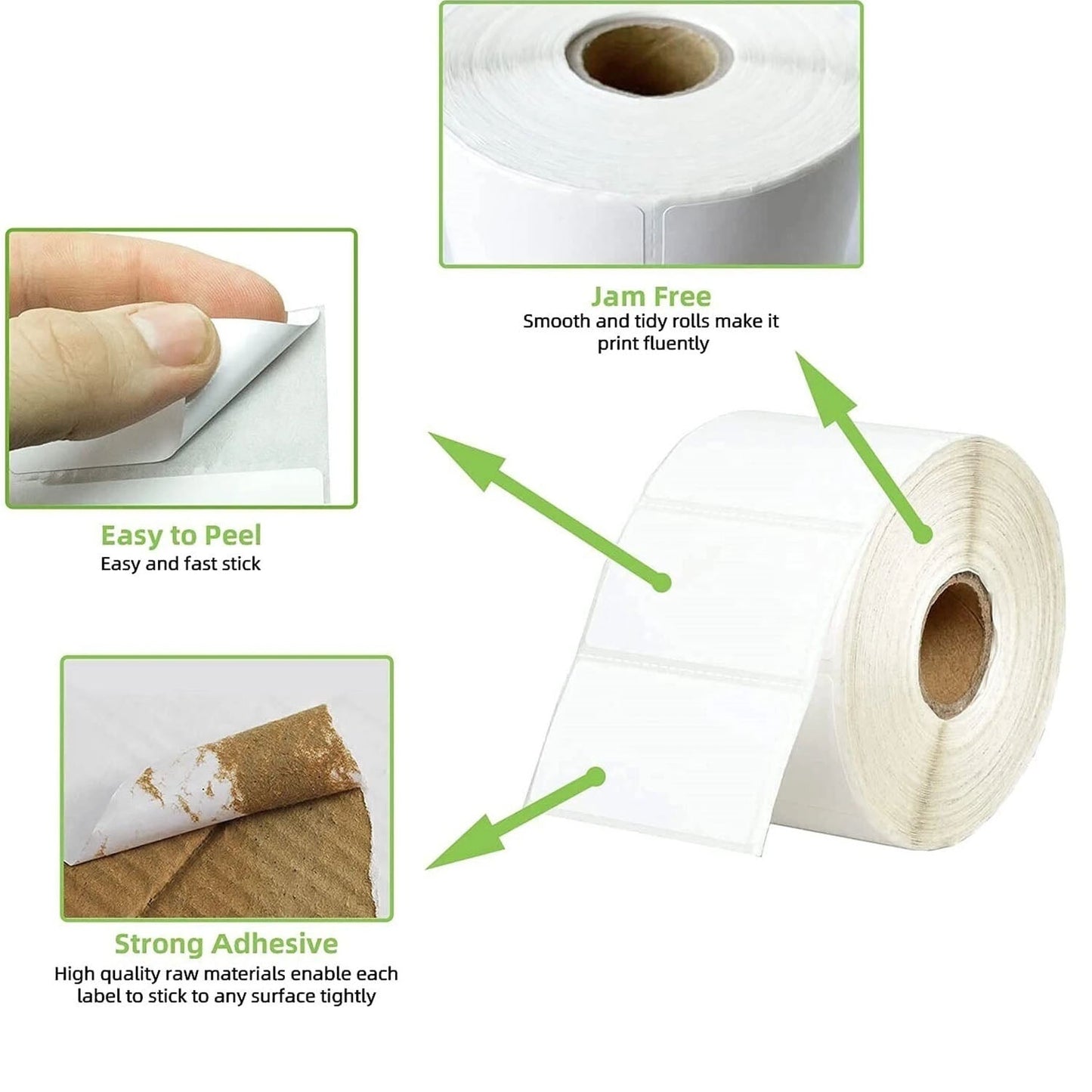 Jam Free
Smooth and tidy rolls make it print fluently

Easy to Peel
Easy and fast stick

Strong Adhesive
High quality raw materials enable each label to stick to any surface tightly